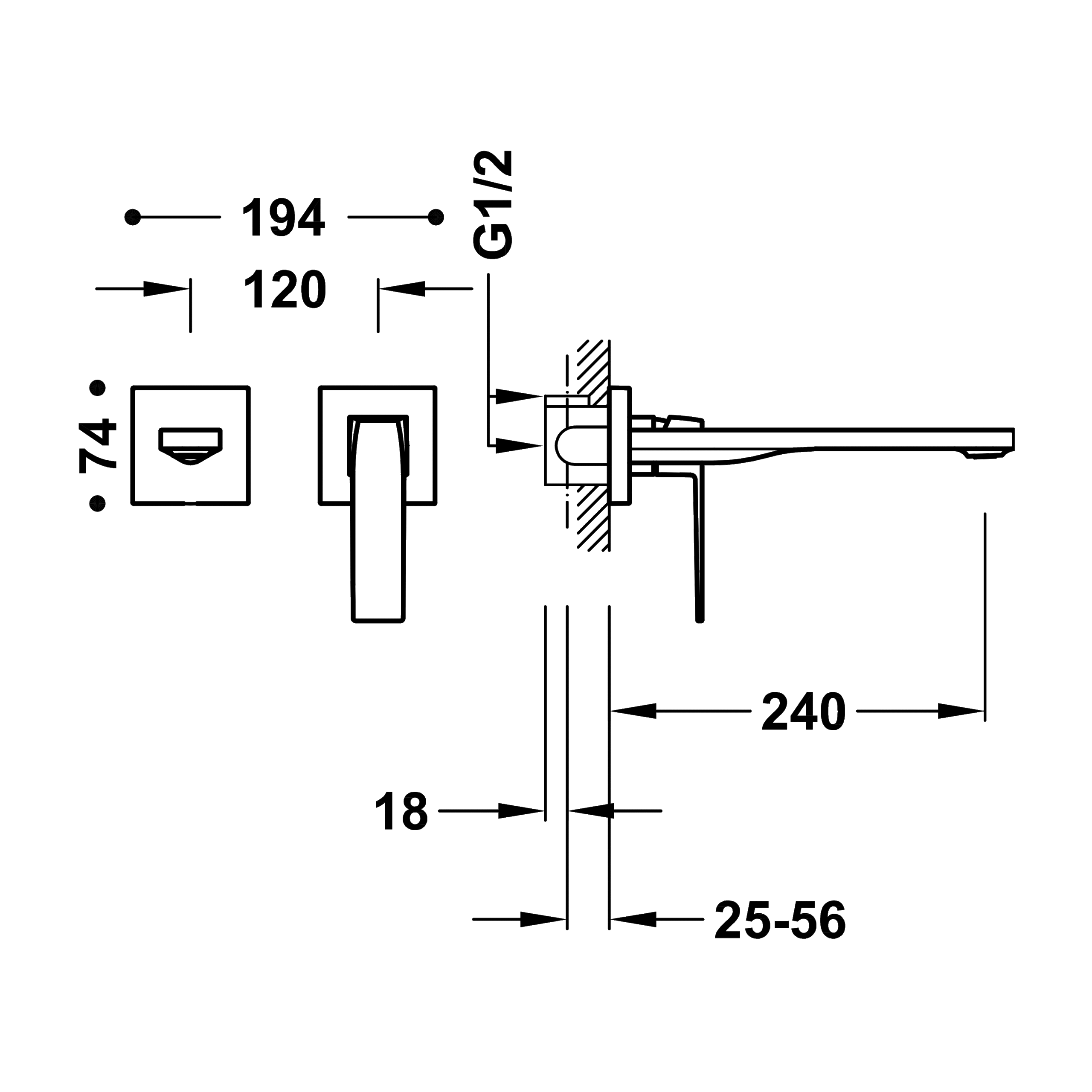 194
G1/2
120
74
240
18
25-56